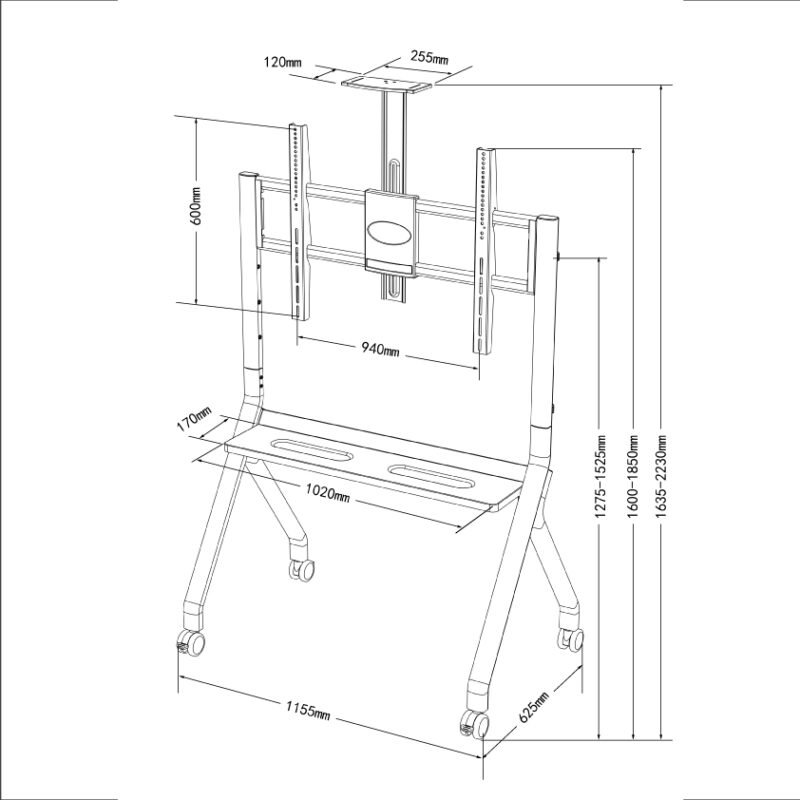 120mm
255mm
600mm
940mm
170mm
1020mm
1275-1525mm
1600-1850mm
1635-2230mm
1155mm
625mm