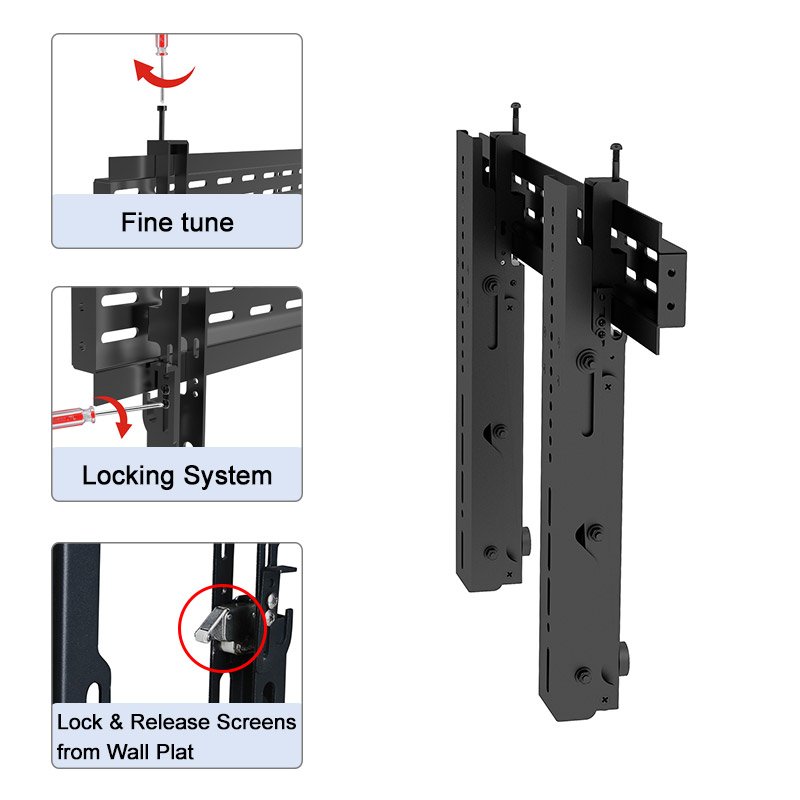 Fine tune

Locking System

Lock & Release Screens from Wall Plat